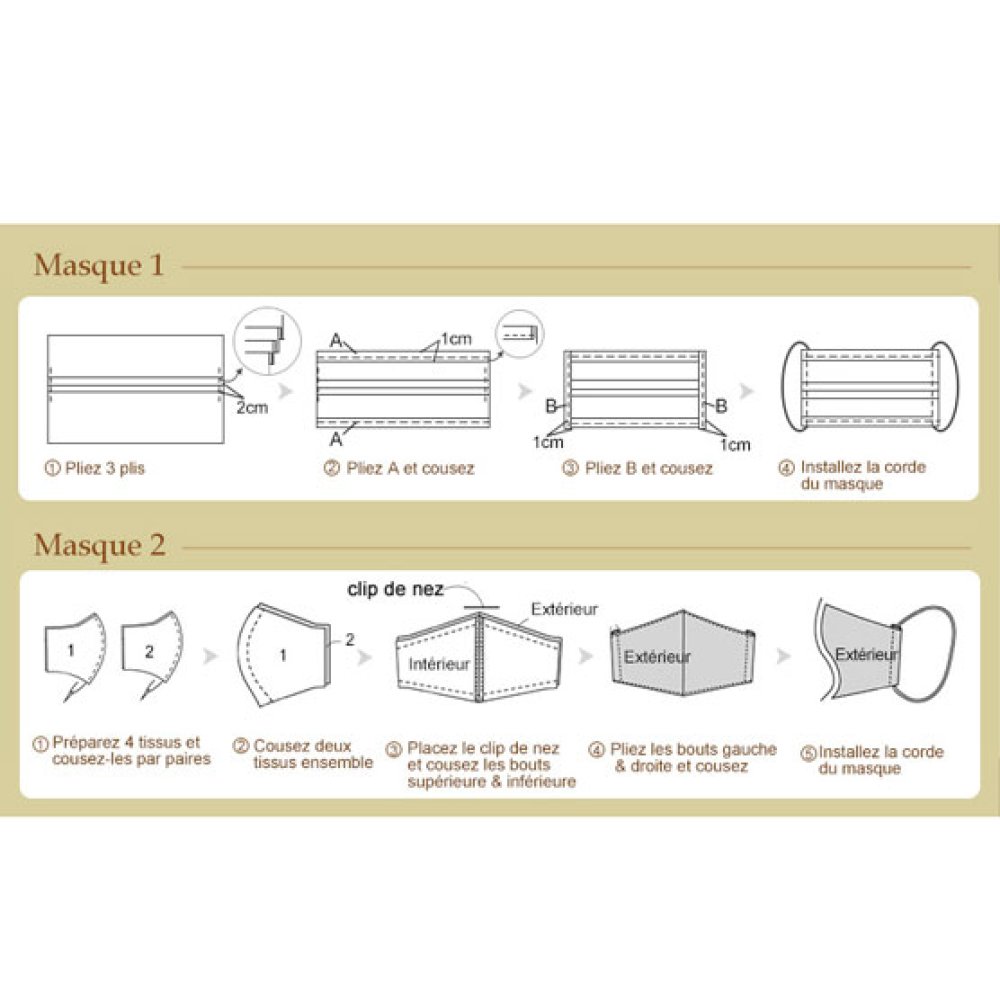 Masque 1

2cm

① Pliez 3 plis

A

1cm

A

② Pliez A et cousez

B

B

1cm

1cm

③ Pliez B et cousez

④ Installez la corde du masque

Masque 2

1

2

① Préparez 4 tissus et cousez-les par paires

1

2

② Cousez deux tissus ensemble

clip de nez

Extérieur

Intérieur

③ Placez le clip de nez et cousez les bouts supérieure & inférieure

Extérieur

④ Pliez les bouts gauche & droite et cousez

Extérieur

⑤ Installez la corde du masque